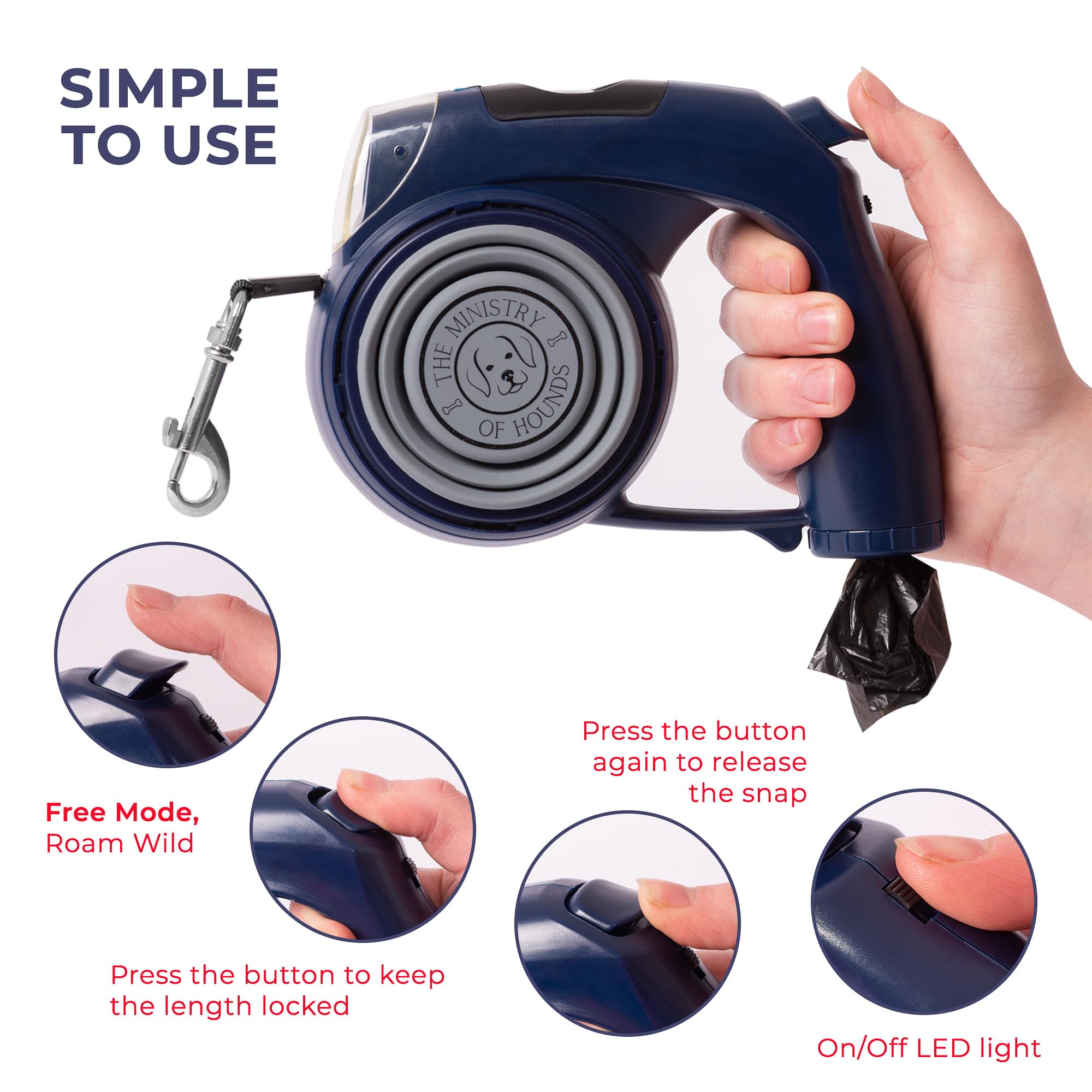 SIMPLE TO USE

THE MINISTRY OF HOUNDS

Press the button again to release the snap

Free Mode, Roam Wild

Press the button to keep the length locked

On/Off LED light